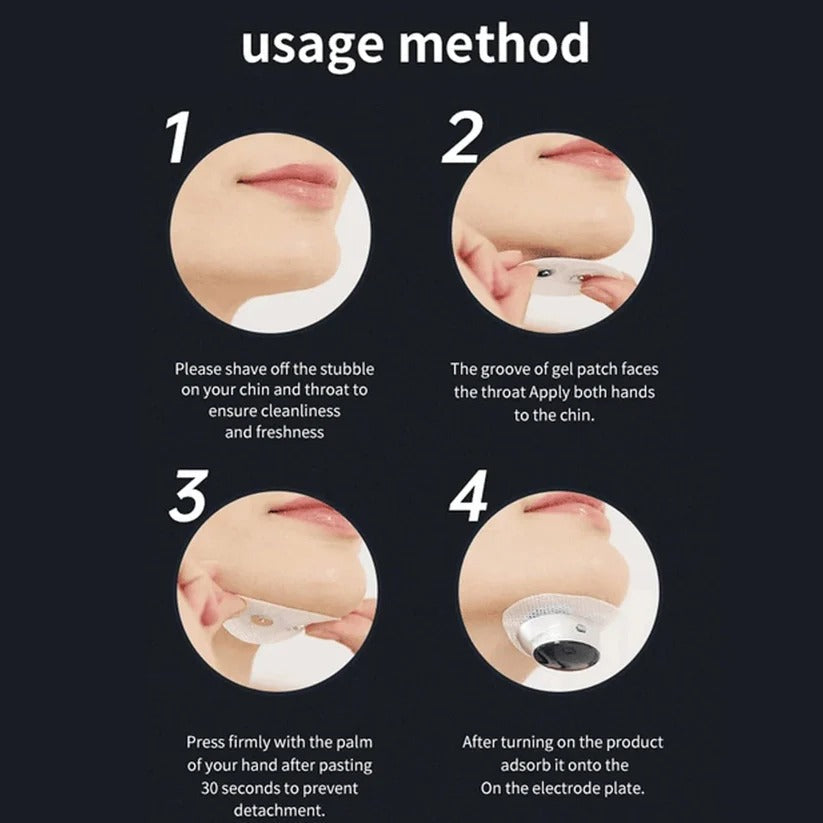 usage method

1

Please shave off the stubble on your chin and throat to ensure cleanliness and freshness

2

The groove of gel patch faces the throat Apply both hands to the chin.

3

Press firmly with the palm of your hand after pasting 30 seconds to prevent detachment.

4

After turning on the product adsorb it onto the On the electrode plate.